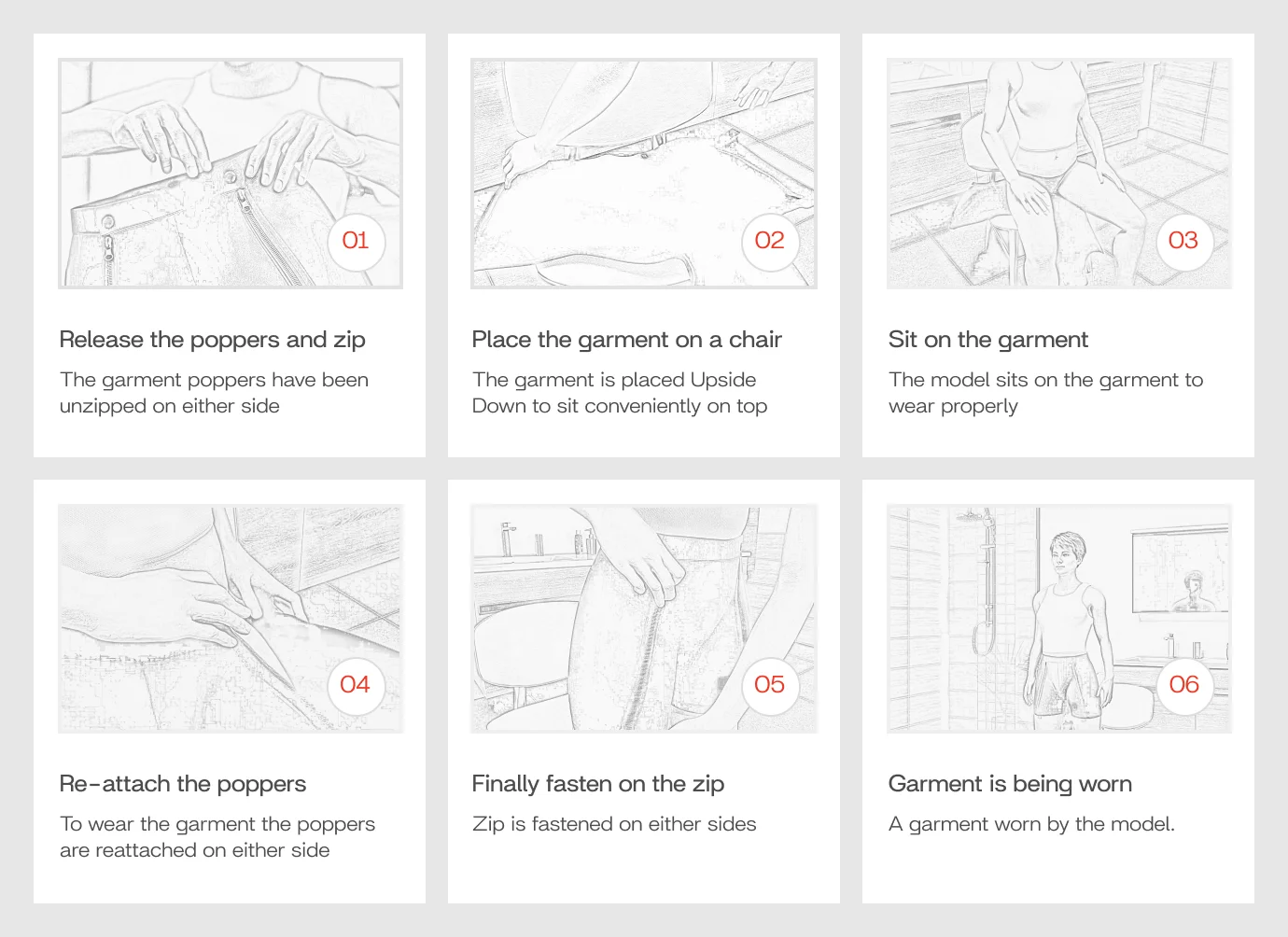 01

Release the poppers and zip

The garment poppers have been unzipped on either side

02

Place the garment on a chair

The garment is placed Upside Down to sit conveniently on top

03

Sit on the garment

The model sits on the garment to wear properly

04

Re-attach the poppers

To wear the garment the poppers are reattached on either side

05

Finally fasten on the zip

Zip is fastened on either sides

06

Garment is being worn

A garment worn by the model.